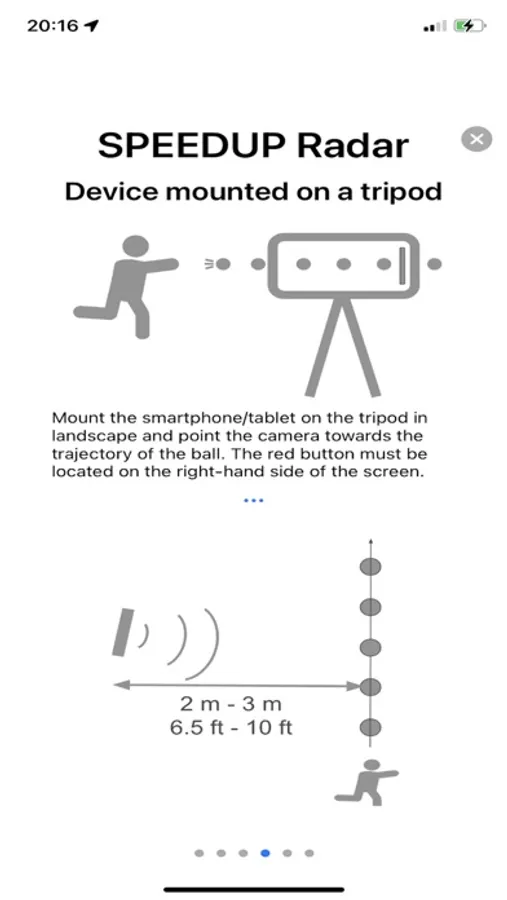 20:16

SPEEDUP Radar

Device mounted on a tripod

Mount the smartphone/tablet on the tripod in landscape and point the camera towards the trajectory of the ball. The red button must be located on the right-hand side of the screen.

...

2 m - 3 m
6.5 ft - 10 ft