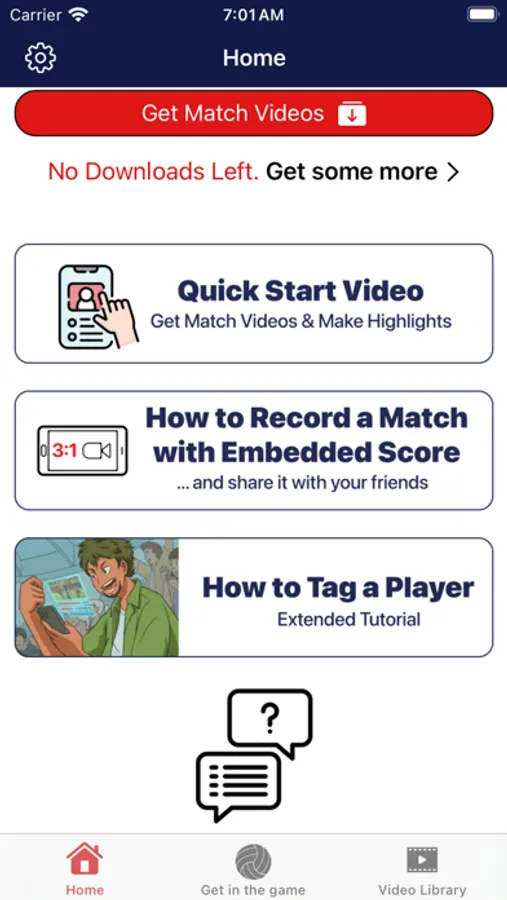 Carrier 7:01 AM

Home

Get Match Videos

No Downloads Left. Get some more >

Quick Start Video
Get Match Videos & Make Highlights

3:1

How to Record a Match with Embedded Score
... and share it with your friends

How to Tag a Player
Extended Tutorial

?

Home
Get in the game
Video Library