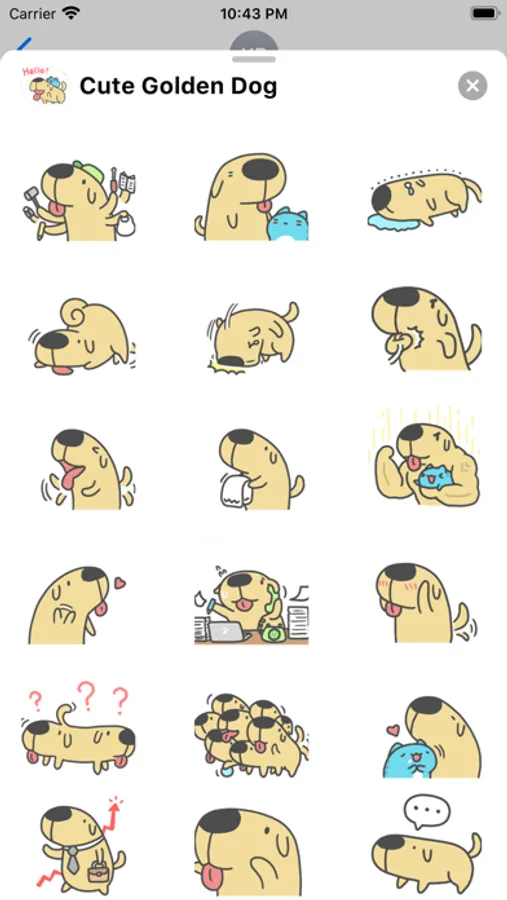 Carrier
10:43 PM
Hello!
Cute Golden Dog
? ? ?
...