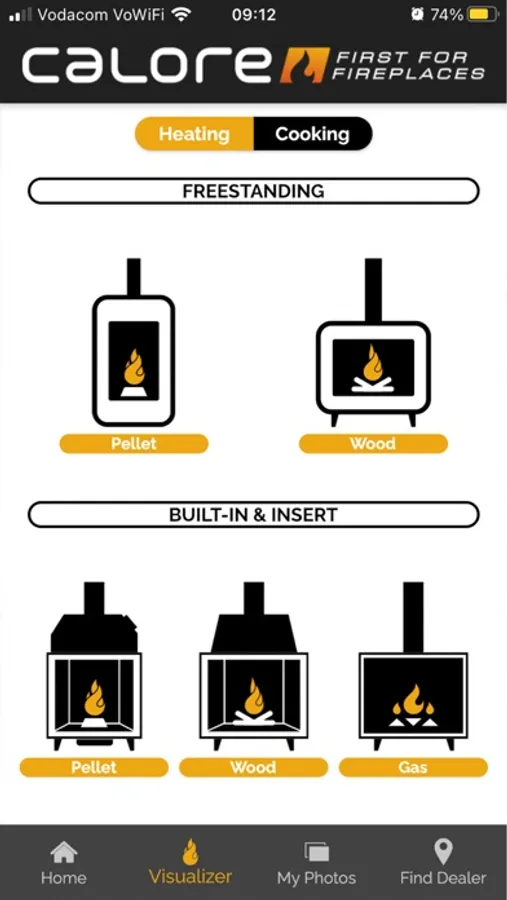 Vodacom VoWiFi 09:12 74%

calore FIRST FOR FIREPLACES

Heating Cooking

FREESTANDING

Pellet

Wood

BUILT-IN & INSERT

Pellet

Wood

Gas

Home Visualizer My Photos Find Dealer