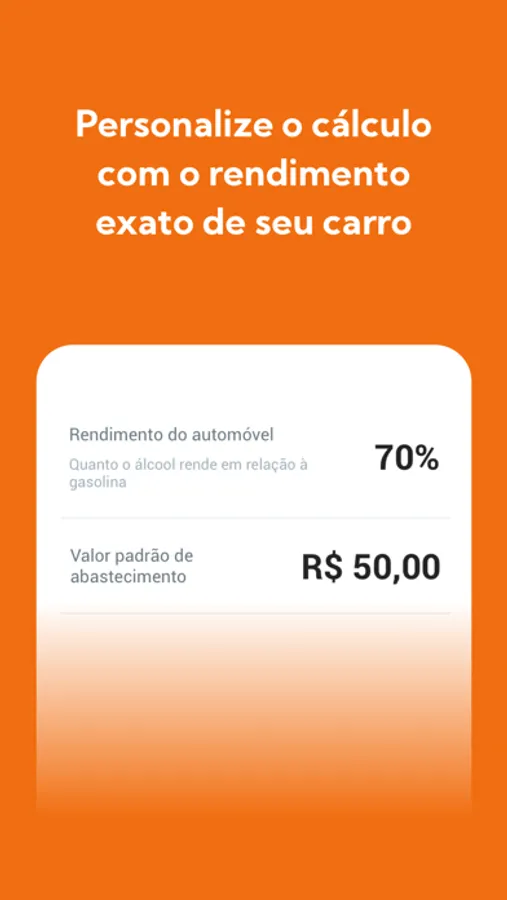 Personalize o cálculo com o rendimento exato de seu carro

Rendimento do automóvel
Quanto o álcool rende em relação à gasolina

70%

Valor padrão de abastecimento

R$ 50,00