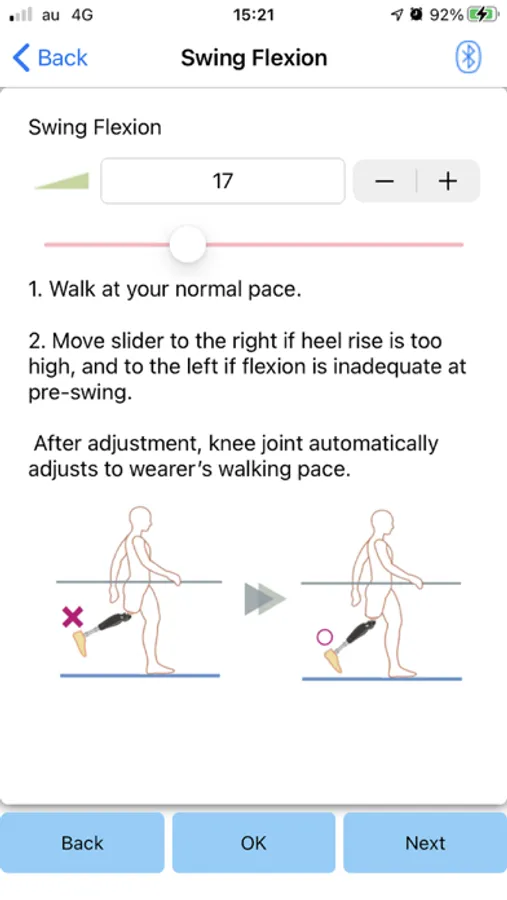 au 4G 15:21 92%

Back Swing Flexion

Swing Flexion

17

− +

1. Walk at your normal pace.

2. Move slider to the right if heel rise is too high, and to the left if flexion is inadequate at pre-swing.

After adjustment, knee joint automatically adjusts to wearer's walking pace.

Back OK Next