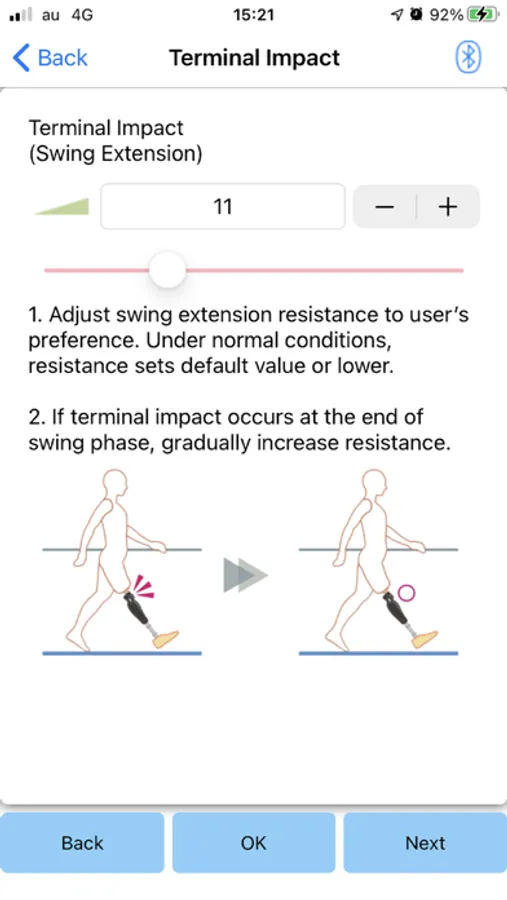 au 4G 15:21 92%

Back Terminal Impact

Terminal Impact
(Swing Extension)

11

−
+

1. Adjust swing extension resistance to user's preference. Under normal conditions, resistance sets default value or lower.

2. If terminal impact occurs at the end of swing phase, gradually increase resistance.

Back
OK
Next