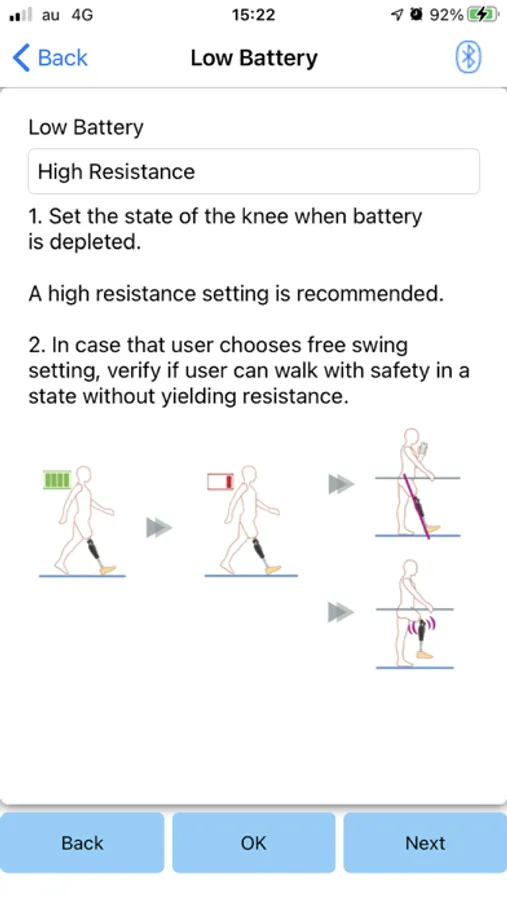 au 4G
15:22
92%

Back
Low Battery

Low Battery

High Resistance

1. Set the state of the knee when battery is depleted.

A high resistance setting is recommended.

2. In case that user chooses free swing setting, verify if user can walk with safety in a state without yielding resistance.

Back
OK
Next