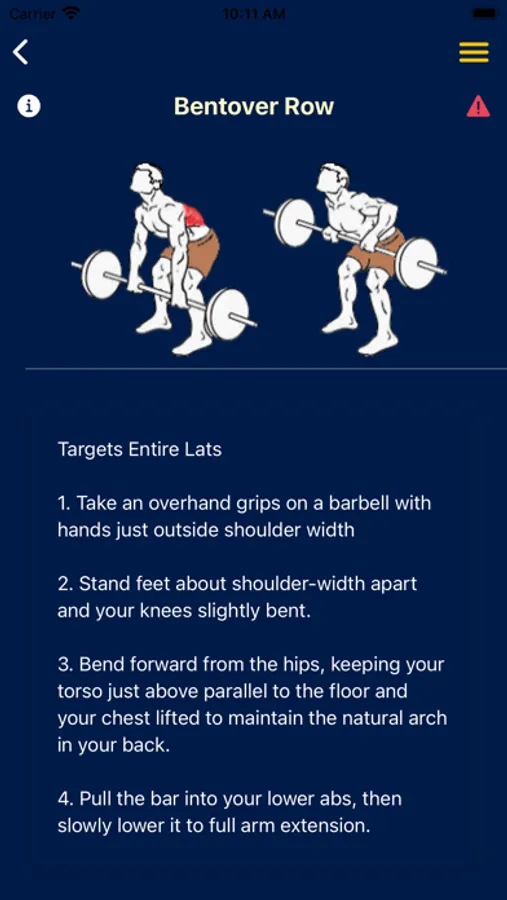 Carrier 10:11 AM

Bentover Row

Targets Entire Lats

1. Take an overhand grips on a barbell with hands just outside shoulder width

2. Stand feet about shoulder-width apart and your knees slightly bent.

3. Bend forward from the hips, keeping your torso just above parallel to the floor and your chest lifted to maintain the natural arch in your back.

4. Pull the bar into your lower abs, then slowly lower it to full arm extension.