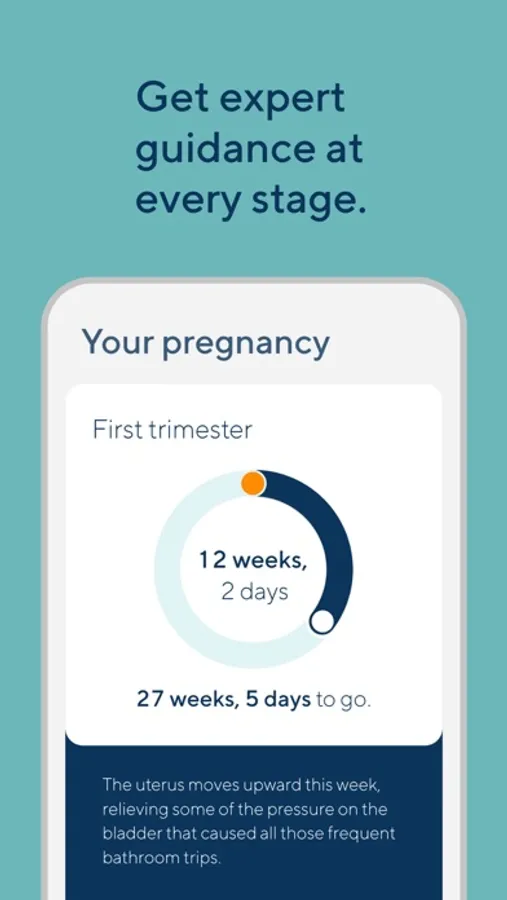 Get expert guidance at every stage.

Your pregnancy

First trimester

12 weeks, 2 days

27 weeks, 5 days to go.

The uterus moves upward this week, relieving some of the pressure on the bladder that caused all those frequent bathroom trips.