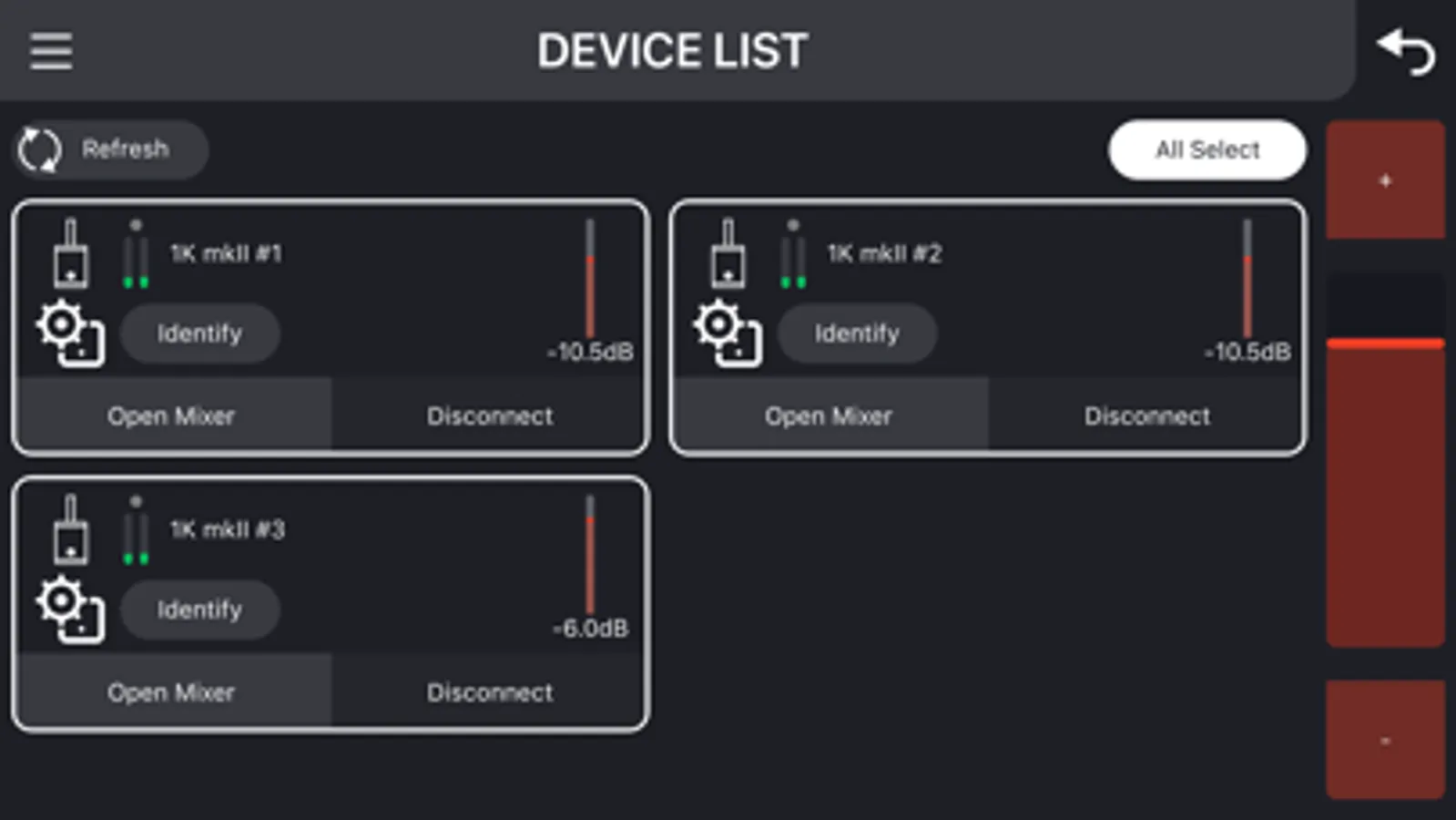 DEVICE LIST

Refresh

All Select

+

1K mkII #1

Identify

-10.5dB

Open Mixer

Disconnect

1K mkII #2

Identify

-10.5dB

Open Mixer

Disconnect

1K mkII #3

Identify

-6.0dB

Open Mixer

Disconnect

-