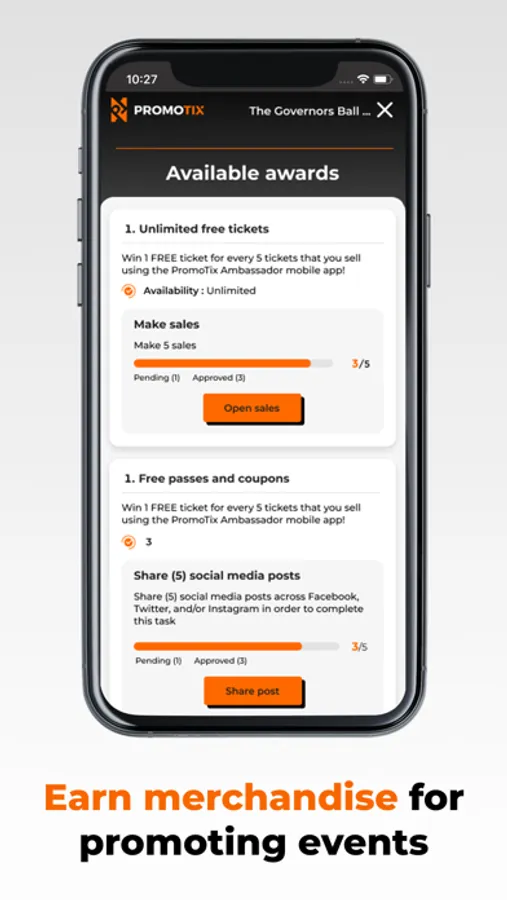 10:27

PROMOTIX

The Governors Ball ...

Available awards

1. Unlimited free tickets

Win 1 FREE ticket for every 5 tickets that you sell using the PromoTix Ambassador mobile app!

Availability : Unlimited

Make sales

Make 5 sales

3/5

Pending (1) Approved (3)

Open sales

1. Free passes and coupons

Win 1 FREE ticket for every 5 tickets that you sell using the PromoTix Ambassador mobile app!

3

Share (5) social media posts

Share (5) social media posts across Facebook, Twitter, and/or Instagram in order to complete this task

3/5

Pending (1) Approved (3)

Share post

Earn merchandise for promoting events