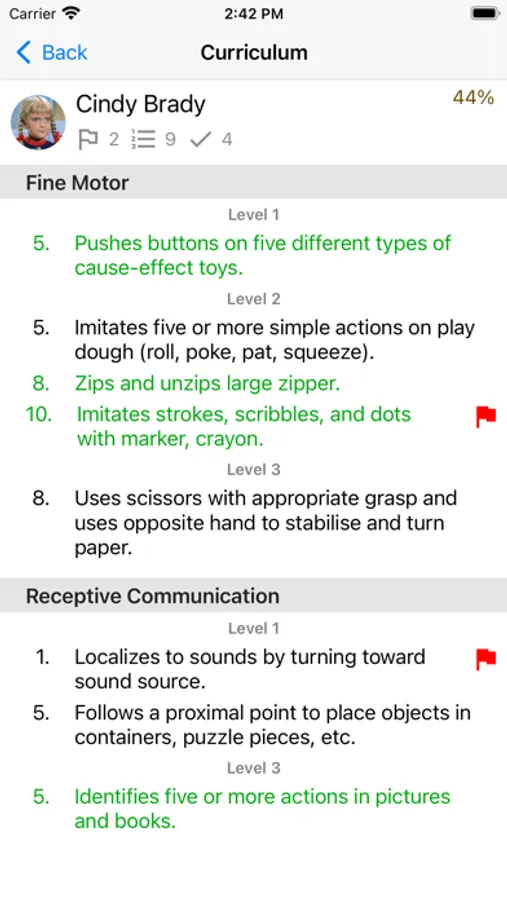 Carrier 2:42 PM

Back Curriculum

Cindy Brady 44%

2 9 4

Fine Motor

Level 1

5. Pushes buttons on five different types of cause-effect toys.

Level 2

5. Imitates five or more simple actions on play dough (roll, poke, pat, squeeze).

8. Zips and unzips large zipper.

10. Imitates strokes, scribbles, and dots with marker, crayon.

Level 3

8. Uses scissors with appropriate grasp and uses opposite hand to stabilise and turn paper.

Receptive Communication

Level 1

1. Localizes to sounds by turning toward sound source.

5. Follows a proximal point to place objects in containers, puzzle pieces, etc.

Level 3

5. Identifies five or more actions in pictures and books.