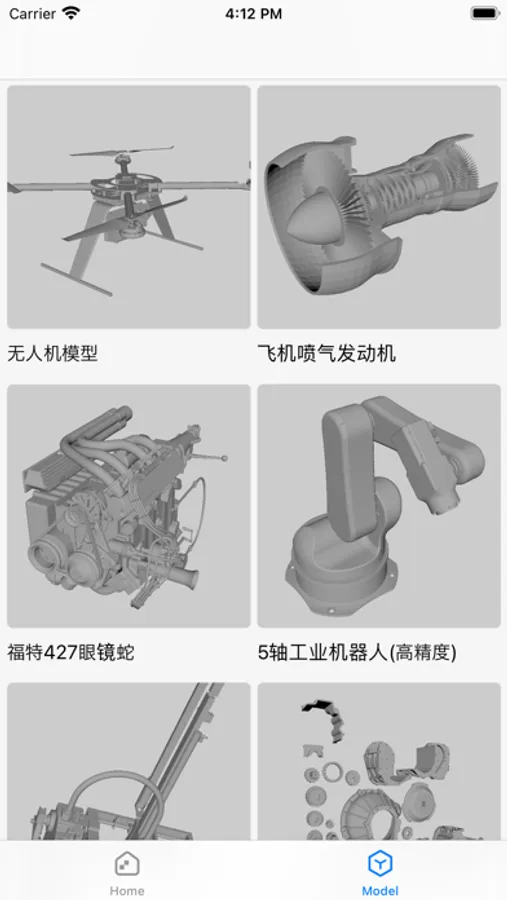 Carrier
4:12 PM

无人机模型

飞机喷气发动机

福特427眼镜蛇

5轴工业机器人(高精度)

Home

Model