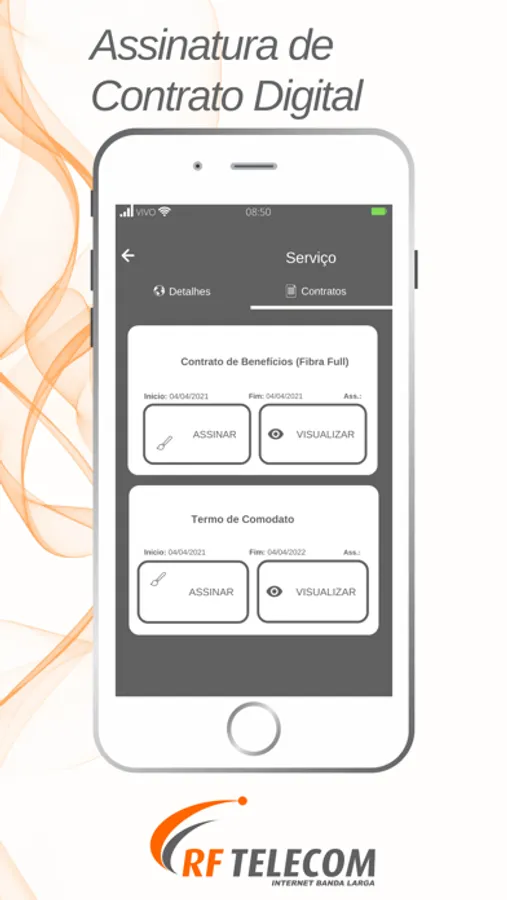 Assinatura de Contrato Digital

VIVO 08:50

Serviço

Detalhes Contratos

Contrato de Benefícios (Fibra Full)

Inicio: 04/04/2021 Fim: 04/04/2021 Ass.:

ASSINAR VISUALIZAR

Termo de Comodato

Inicio: 04/04/2021 Fim: 04/04/2022 Ass.:

ASSINAR VISUALIZAR

RF TELECOM
INTERNET BANDA LARGA