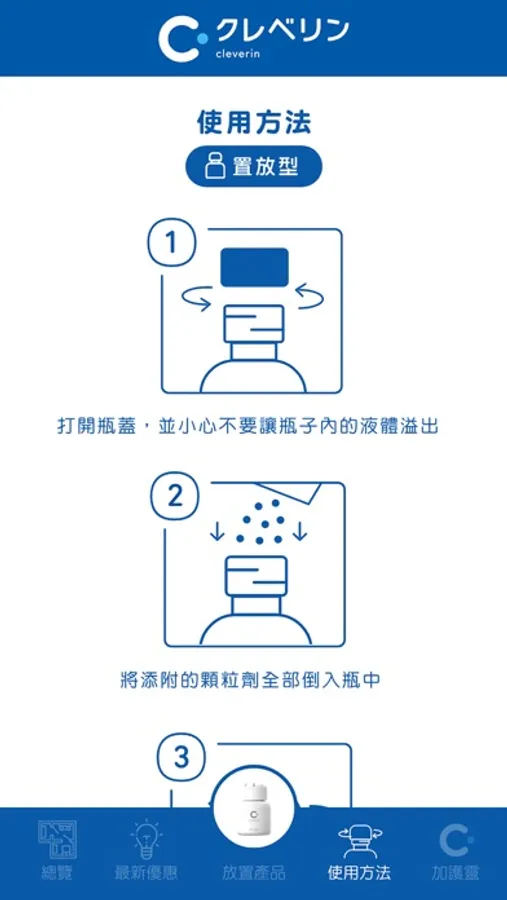 クレベリン
cleverin

使用方法

置放型

1

打開瓶蓋，並小心不要讓瓶子內的液體溢出

2

將添附的顆粒劑全部倒入瓶中

3

總覽　最新優惠　放置產品　使用方法　加護靈