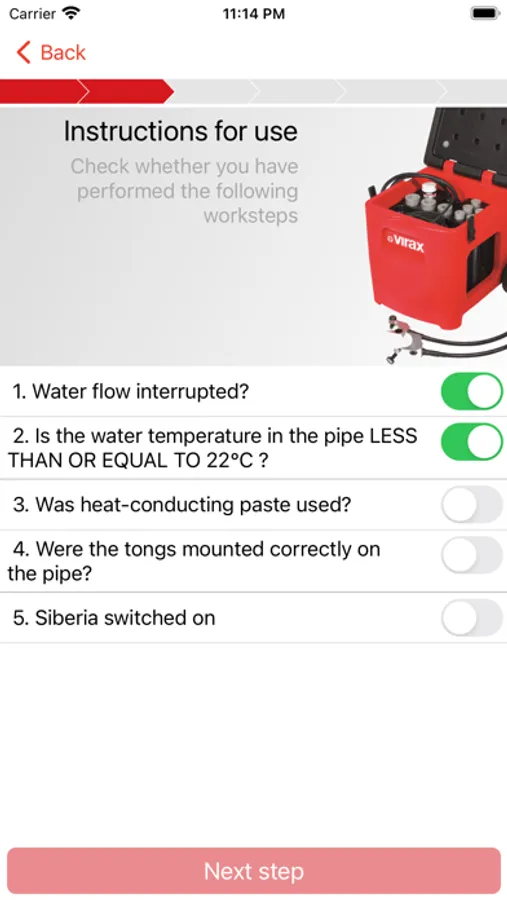 Carrier 11:14 PM

Back

Instructions for use

Check whether you have performed the following worksteps

virax

1. Water flow interrupted?

2. Is the water temperature in the pipe LESS THAN OR EQUAL TO 22°C ?

3. Was heat-conducting paste used?

4. Were the tongs mounted correctly on the pipe?

5. Siberia switched on

Next step