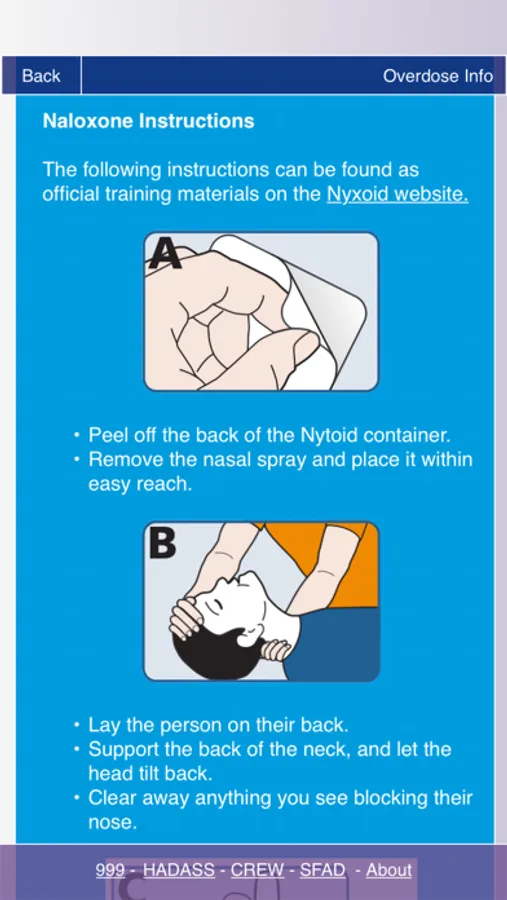 Back

Overdose Info

Naloxone Instructions

The following instructions can be found as official training materials on the Nyxoid website.

A

• Peel off the back of the Nytoid container.
• Remove the nasal spray and place it within easy reach.

B

• Lay the person on their back.
• Support the back of the neck, and let the head tilt back.
• Clear away anything you see blocking their nose.

999 - HADASS - CREW - SFAD - About