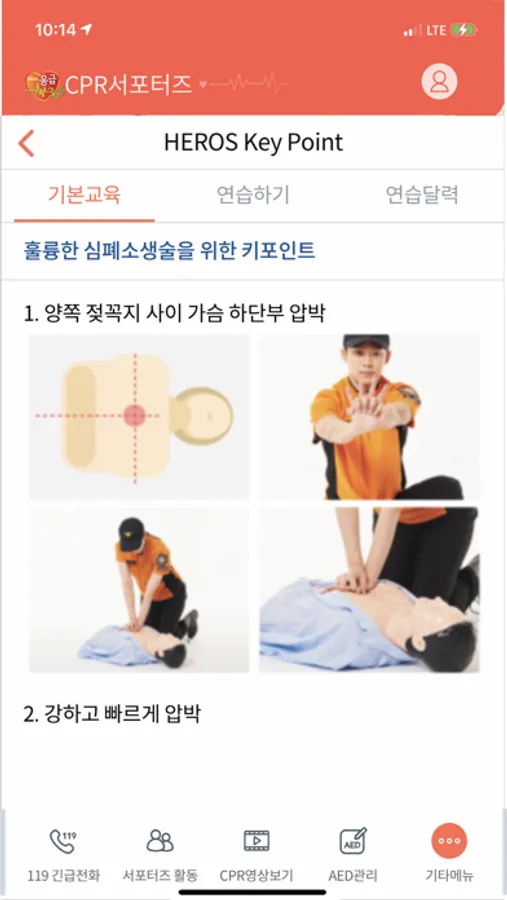 10:14

LTE

응급 CPR서포터즈

HEROS Key Point

기본교육

연습하기

연습달력

훌륭한 심폐소생술을 위한 키포인트

1. 양쪽 젖꼭지 사이 가슴 하단부 압박

2. 강하고 빠르게 압박

119

119 긴급전화

서포터즈 활동

CPR영상보기

AED

AED관리

기타메뉴