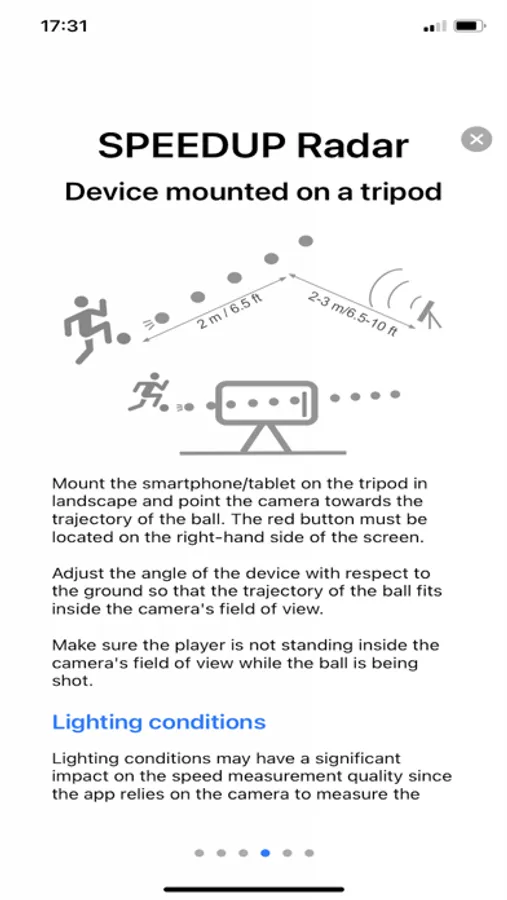 17:31

SPEEDUP Radar

Device mounted on a tripod

2 m / 6.5 ft

2-3 m/6.5-10 ft

Mount the smartphone/tablet on the tripod in landscape and point the camera towards the trajectory of the ball. The red button must be located on the right-hand side of the screen.

Adjust the angle of the device with respect to the ground so that the trajectory of the ball fits inside the camera's field of view.

Make sure the player is not standing inside the camera's field of view while the ball is being shot.

Lighting conditions

Lighting conditions may have a significant impact on the speed measurement quality since the app relies on the camera to measure the