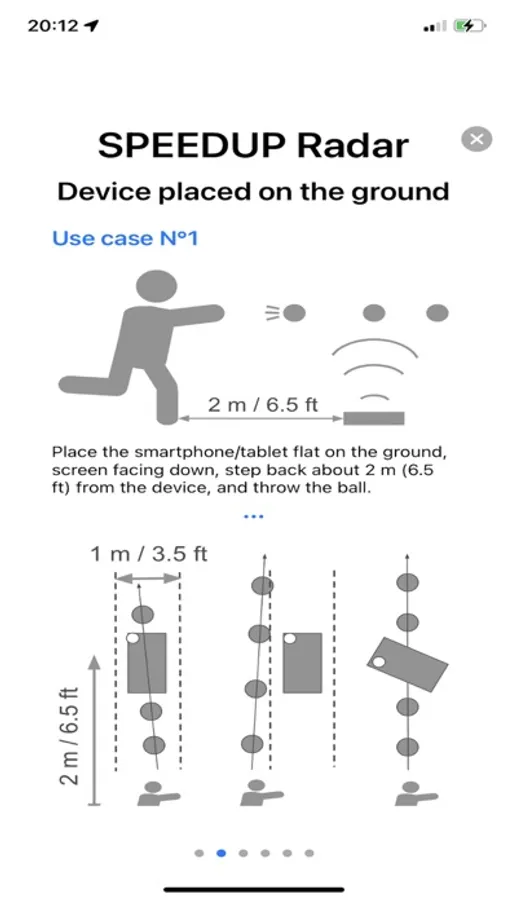 20:12

SPEEDUP Radar

Device placed on the ground

Use case N°1

2 m / 6.5 ft

Place the smartphone/tablet flat on the ground, screen facing down, step back about 2 m (6.5 ft) from the device, and throw the ball.

...

1 m / 3.5 ft

2 m / 6.5 ft