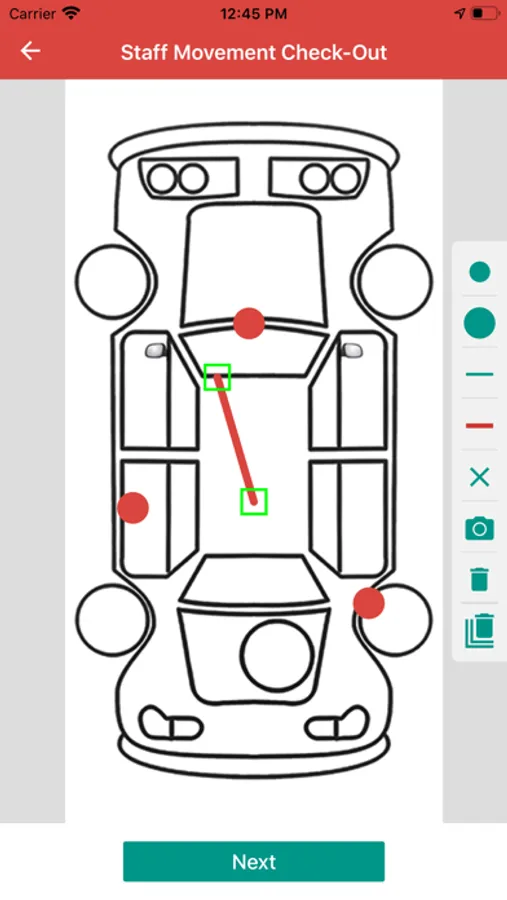 Carrier 12:45 PM

Staff Movement Check-Out

Next