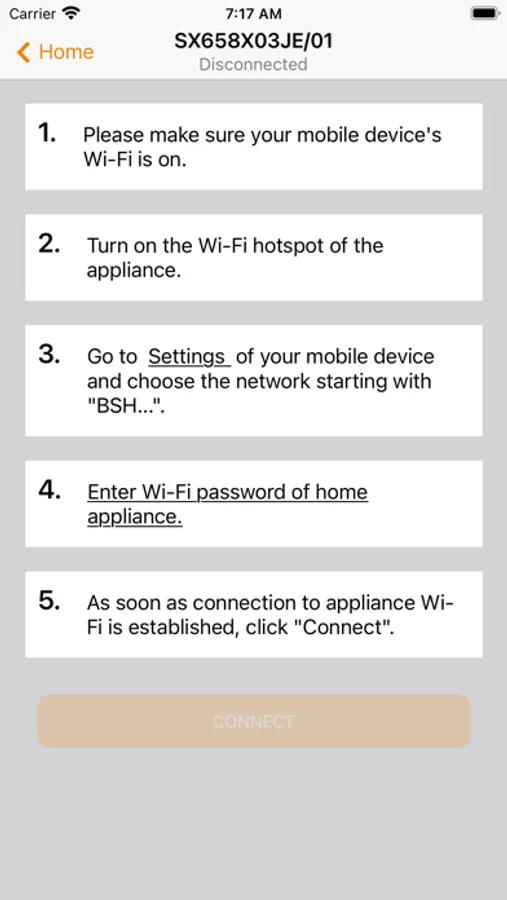 Carrier 7:17 AM

Home SX658X03JE/01 Disconnected

1. Please make sure your mobile device's Wi-Fi is on.

2. Turn on the Wi-Fi hotspot of the appliance.

3. Go to Settings of your mobile device and choose the network starting with "BSH...".

4. Enter Wi-Fi password of home appliance.

5. As soon as connection to appliance Wi-Fi is established, click "Connect".

CONNECT