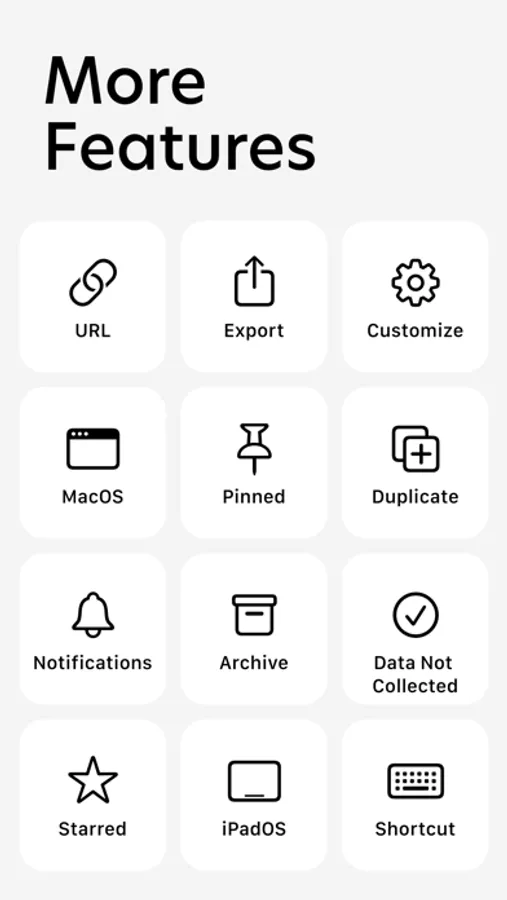 More Features

URL

Export

Customize

MacOS

Pinned

Duplicate

Notifications

Archive

Data Not Collected

Starred

iPadOS

Shortcut