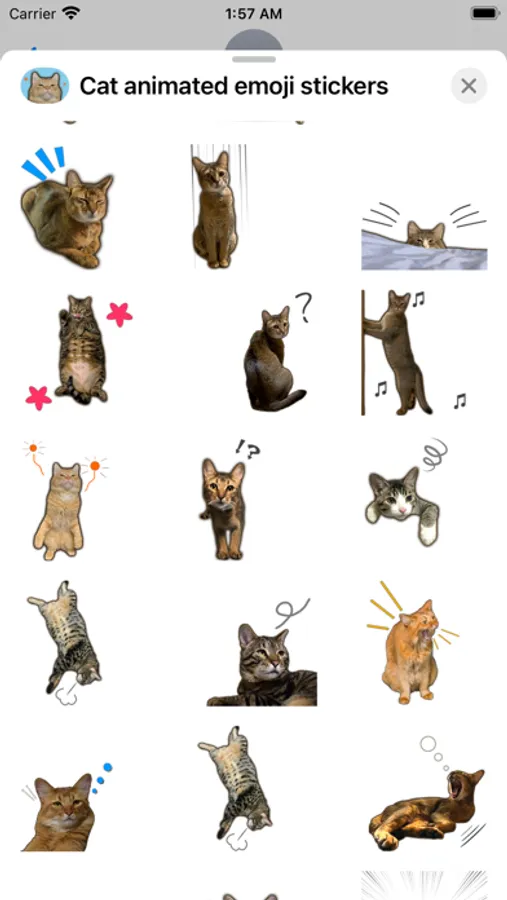 Carrier
1:57 AM
Cat animated emoji stickers
?
!?