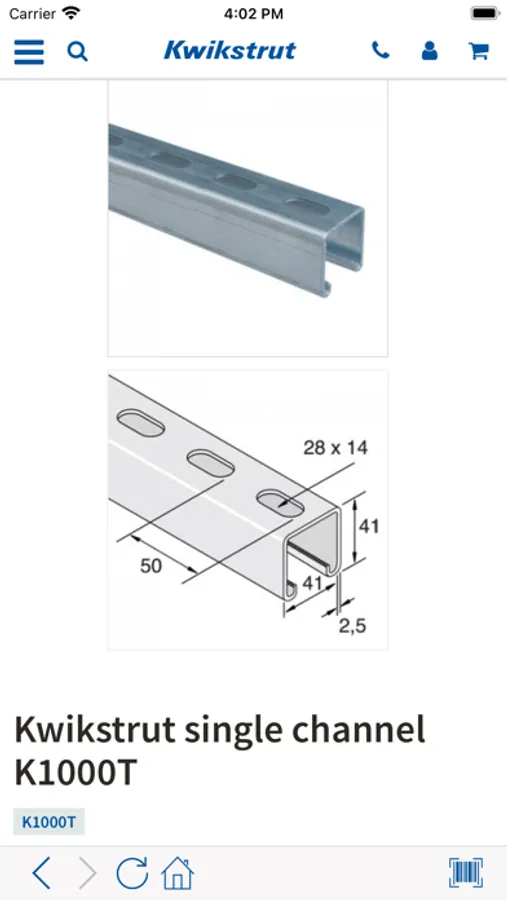 Carrier 4:02 PM

Kwikstrut

28 x 14

41

50

41

2,5

Kwikstrut single channel K1000T

K1000T