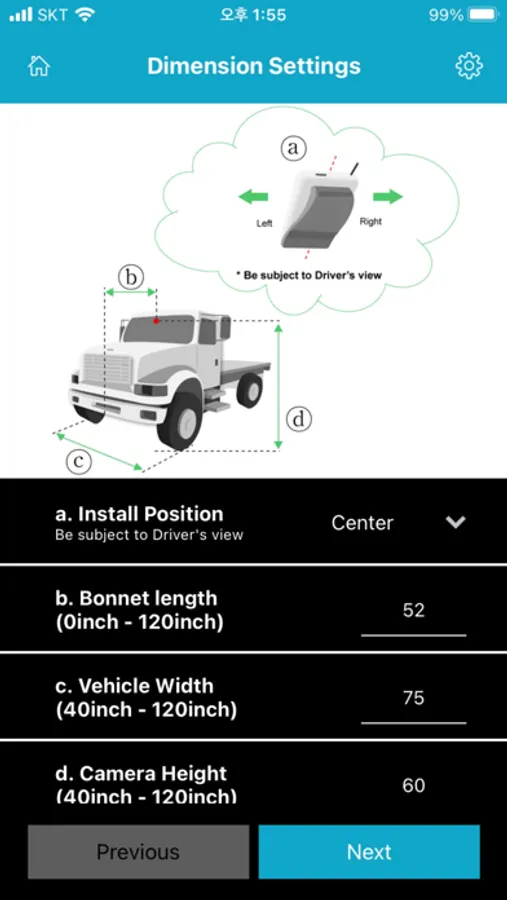 SKT 오후 1:55 99%

Dimension Settings

a

Left

Right

* Be subject to Driver's view

b

d

c

a. Install Position
Be subject to Driver's view

Center

b. Bonnet length
(0inch - 120inch)

52

c. Vehicle Width
(40inch - 120inch)

75

d. Camera Height
(40inch - 120inch)

60

Previous

Next