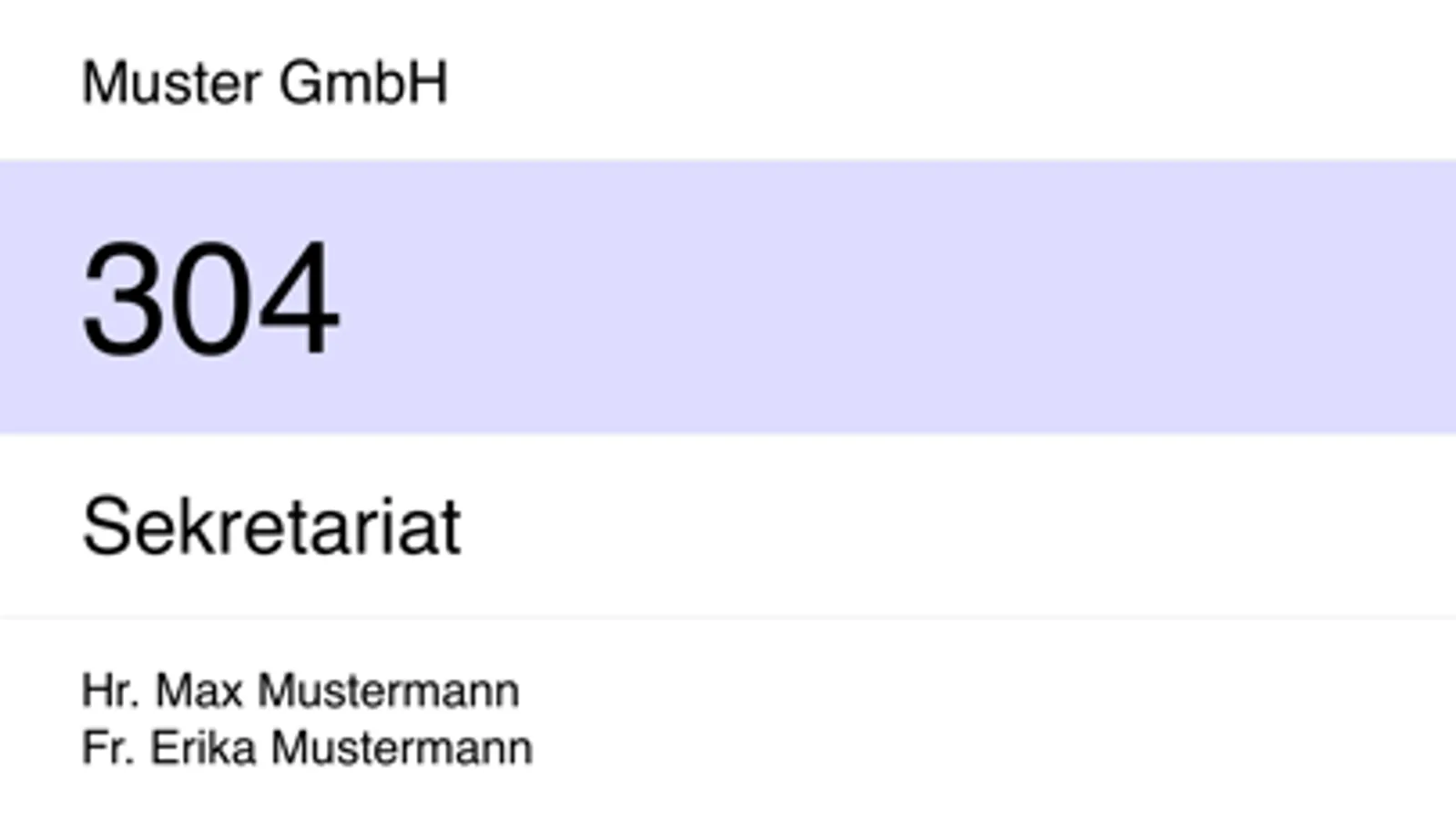 Muster GmbH

304

Sekretariat

Hr. Max Mustermann
Fr. Erika Mustermann