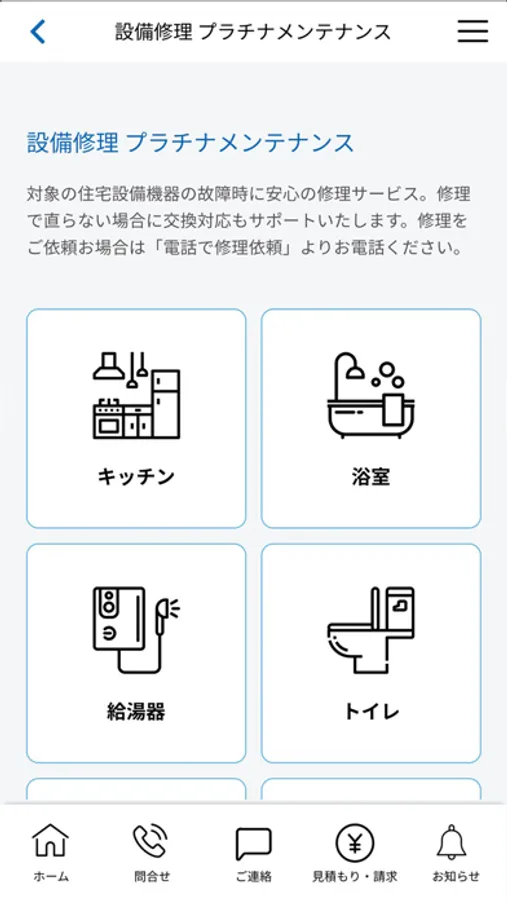 設備修理 プラチナメンテナンス

設備修理 プラチナメンテナンス

対象の住宅設備機器の故障時に安心の修理サービス。修理で直らない場合に交換対応もサポートいたします。修理をご依頼お場合は「電話で修理依頼」よりお電話ください。

キッチン

浴室

給湯器

トイレ

ホーム

問合せ

ご連絡

見積もり・請求

お知らせ