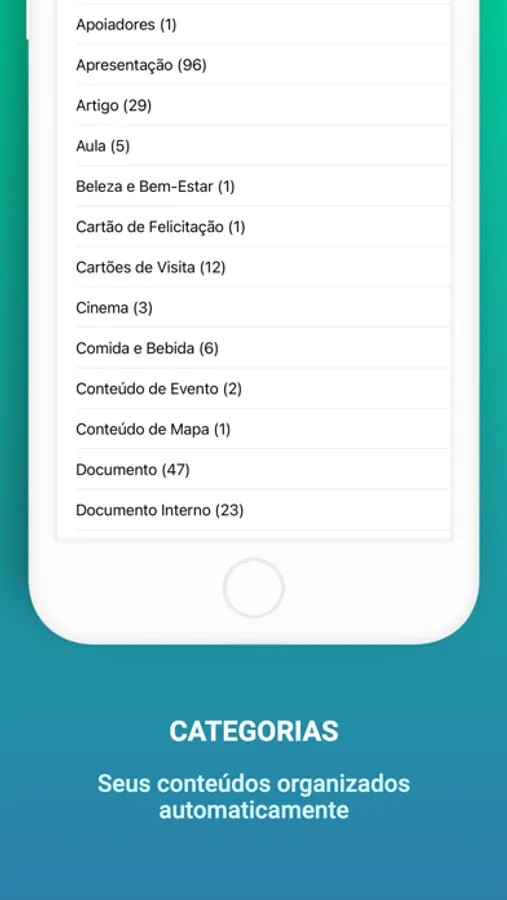 Apoiadores (1)

Apresentação (96)

Artigo (29)

Aula (5)

Beleza e Bem-Estar (1)

Cartão de Felicitação (1)

Cartões de Visita (12)

Cinema (3)

Comida e Bebida (6)

Conteúdo de Evento (2)

Conteúdo de Mapa (1)

Documento (47)

Documento Interno (23)

CATEGORIAS

Seus conteúdos organizados automaticamente