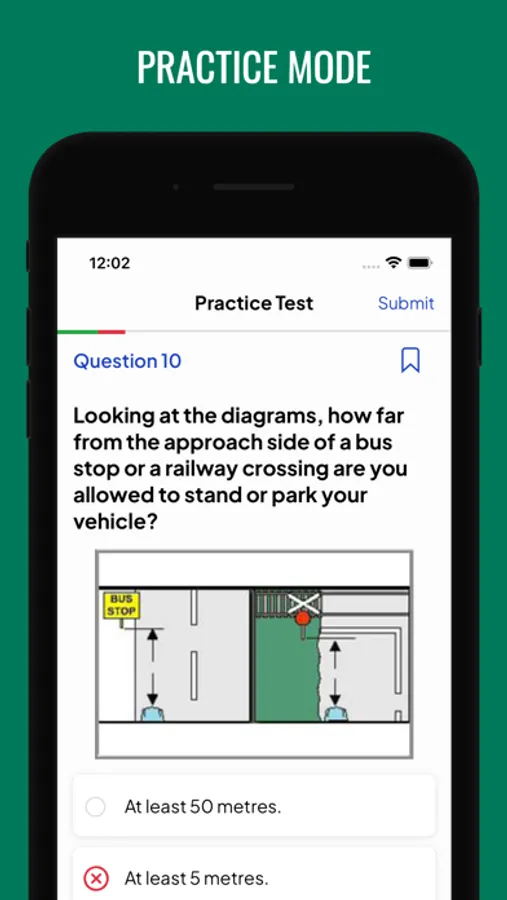 PRACTICE MODE

12:02

Practice Test

Submit

Question 10

Looking at the diagrams, how far from the approach side of a bus stop or a railway crossing are you allowed to stand or park your vehicle?

BUS STOP

At least 50 metres.

At least 5 metres.