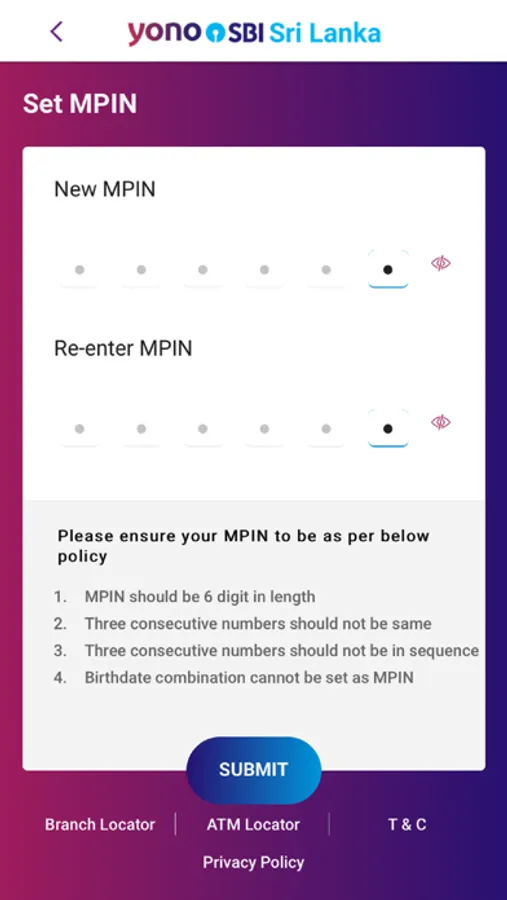 yono SBI Sri Lanka

Set MPIN

New MPIN

Re-enter MPIN

Please ensure your MPIN to be as per below policy

1. MPIN should be 6 digit in length
2. Three consecutive numbers should not be same
3. Three consecutive numbers should not be in sequence
4. Birthdate combination cannot be set as MPIN

SUBMIT

Branch Locator | ATM Locator | T & C

Privacy Policy