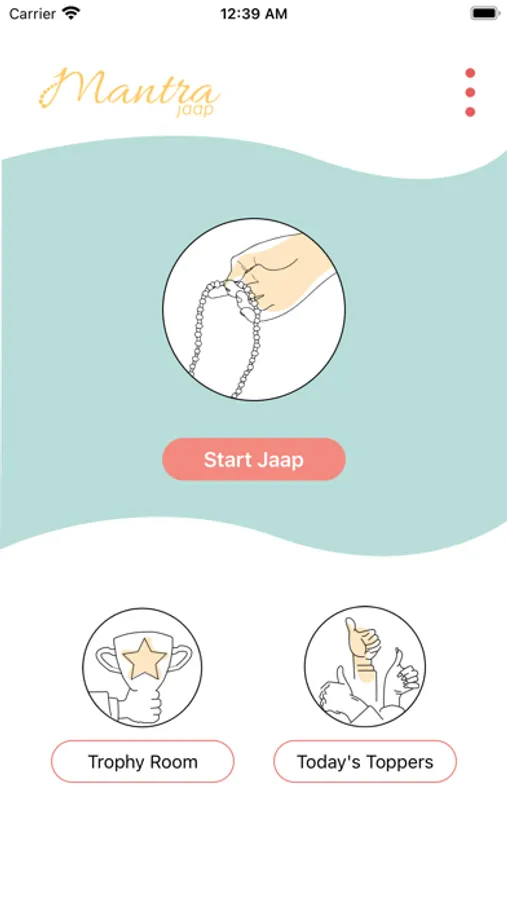 Carrier
12:39 AM

Mantra
jaap

Start Jaap

Trophy Room

Today's Toppers