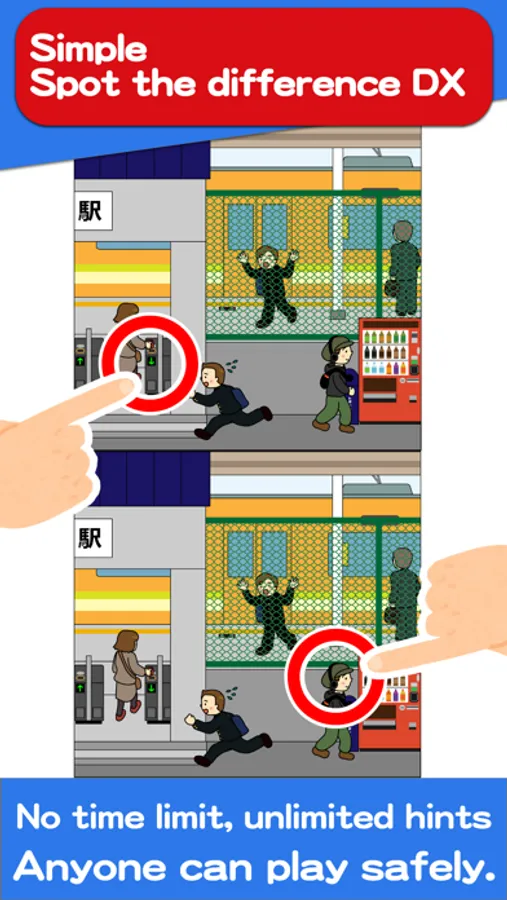 Simple
Spot the difference DX

駅

駅

No time limit, unlimited hints
Anyone can play safely.