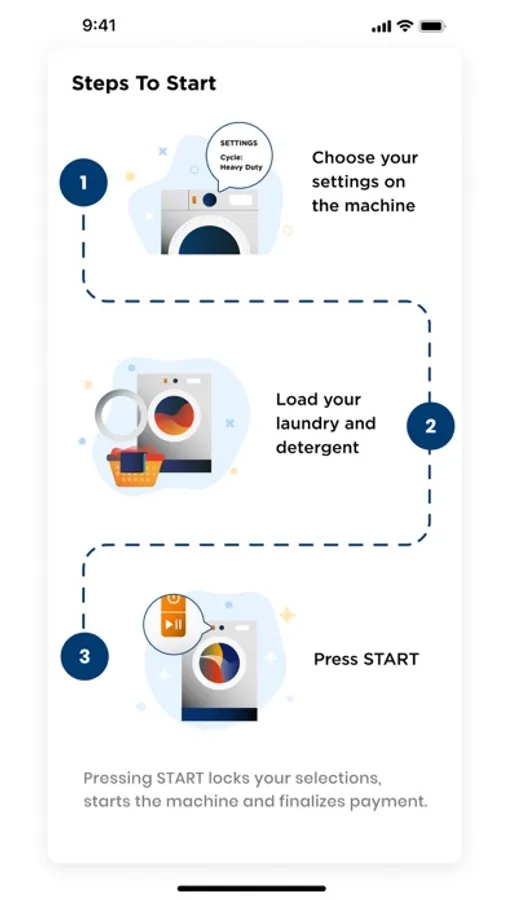 9:41

Steps To Start

1

SETTINGS
Cycle:
Heavy Duty

Choose your settings on the machine

Load your laundry and detergent

2

3

Press START

Pressing START locks your selections, starts the machine and finalizes payment.