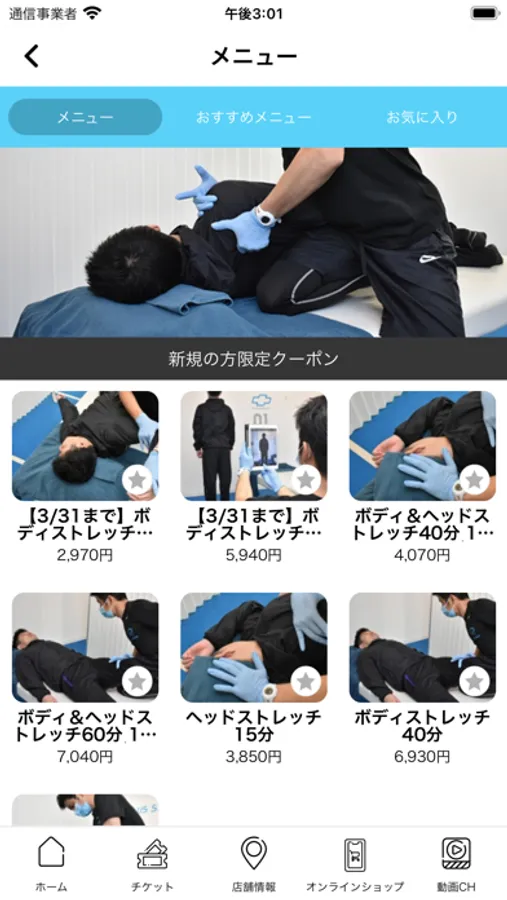 通信事業者
午後3:01

メニュー

メニュー
おすすめメニュー
お気に入り

新規の方限定クーポン

【3/31まで】ボディストレッチ…
2,970円

【3/31まで】ボディストレッチ…
5,940円

ボディ＆ヘッドストレッチ40分 1…
4,070円

ボディ＆ヘッドストレッチ60分 1…
7,040円

ヘッドストレッチ15分
3,850円

ボディストレッチ40分
6,930円

ホーム
チケット
店舗情報
オンラインショップ
動画CH