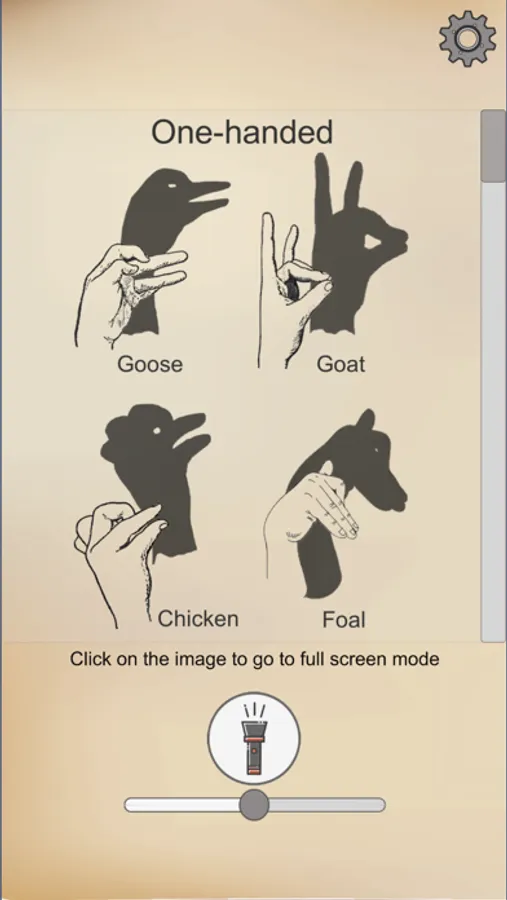 One-handed

Goose

Goat

Chicken

Foal

Click on the image to go to full screen mode