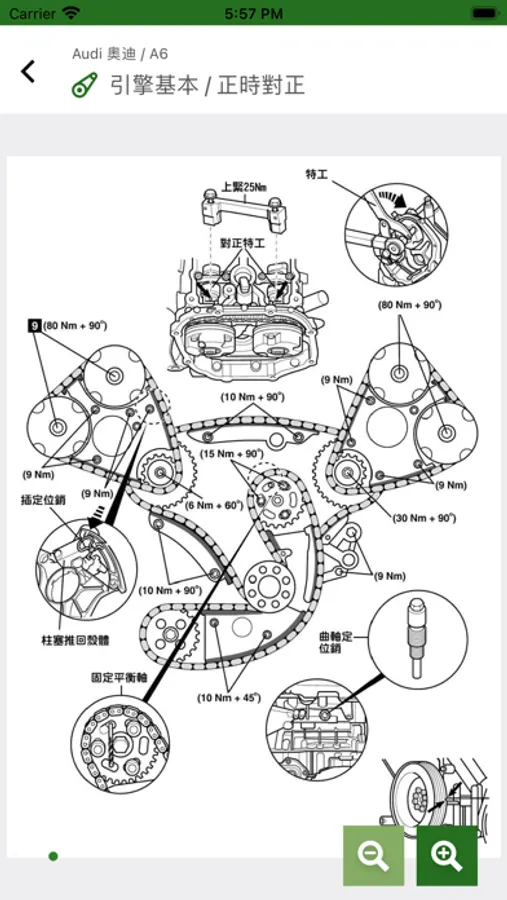 Carrier 5:57 PM

Audi 奧迪 / A6
引擎基本 / 正時對正

上緊25Nm
特工
對正特工
9 (80 Nm + 90°)
(80 Nm + 90°)
(9 Nm)
(10 Nm + 90°)
(15 Nm + 90°)
(9 Nm)
(9 Nm)
(9 Nm)
(6 Nm + 60°)
(30 Nm + 90°)
插定位銷
(10 Nm + 90°)
(9 Nm)
柱塞推回殼體
曲軸定位銷
固定平衡軸
(10 Nm + 45°)