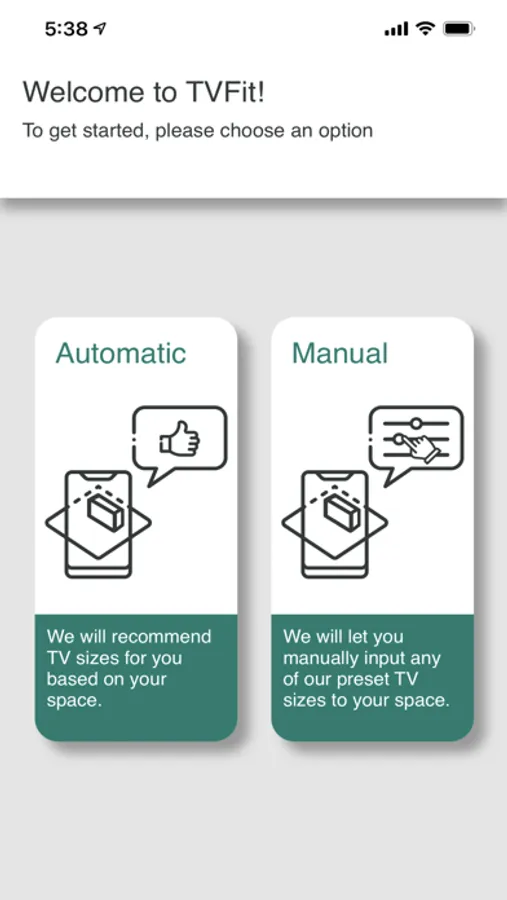 5:38

Welcome to TVFit!

To get started, please choose an option

Automatic

We will recommend TV sizes for you based on your space.

Manual

We will let you manually input any of our preset TV sizes to your space.