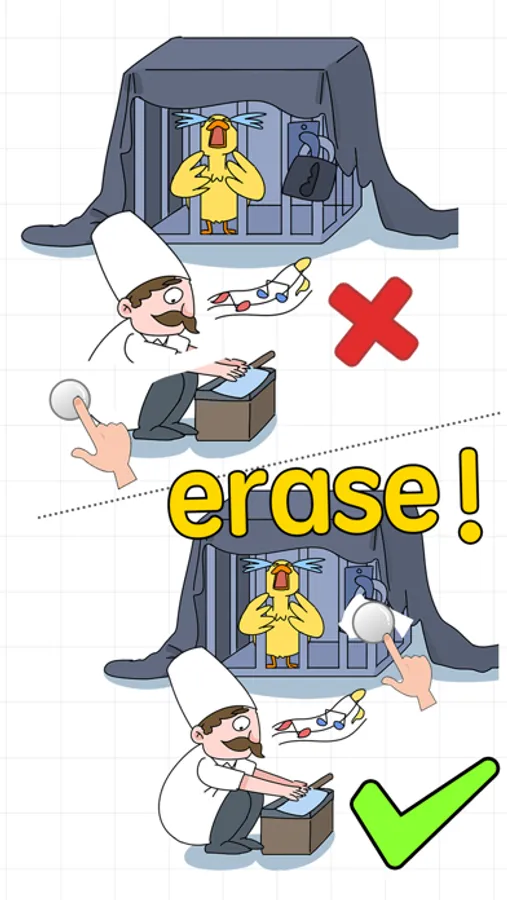 erase!