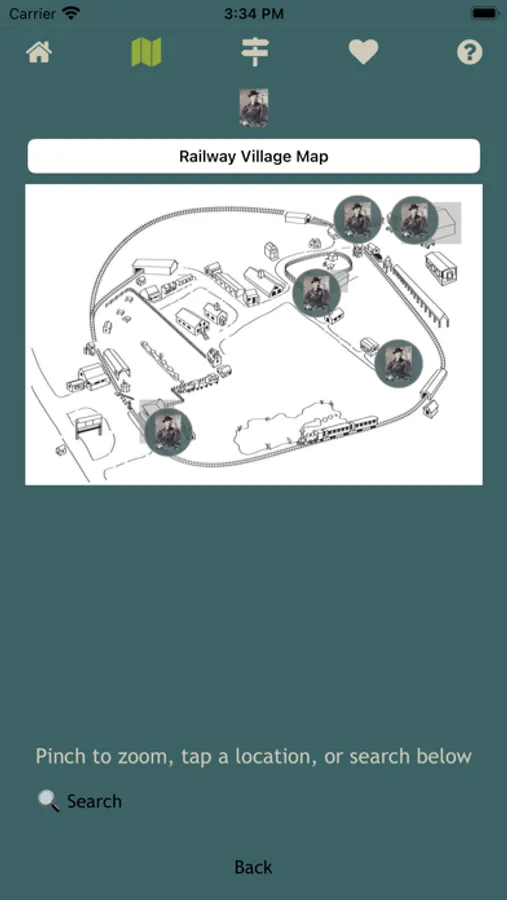 Carrier 3:34 PM

Railway Village Map

Pinch to zoom, tap a location, or search below

Search

Back