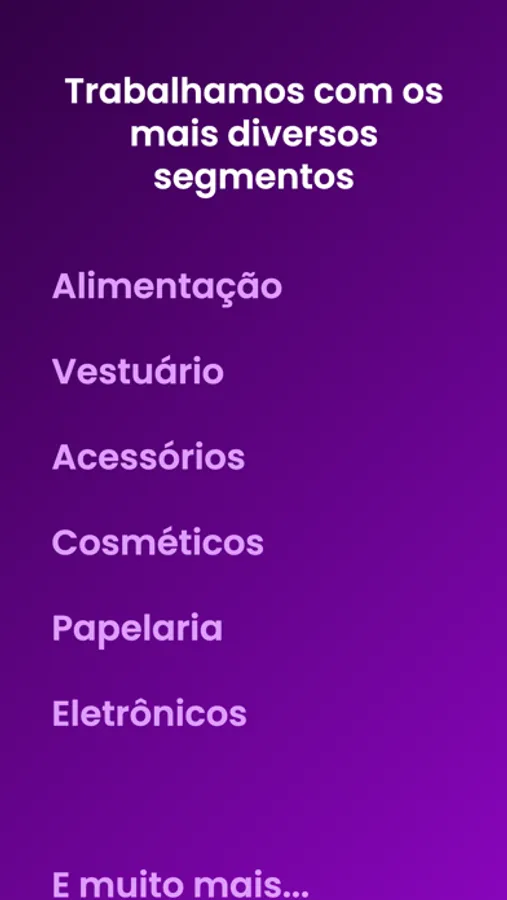 Trabalhamos com os mais diversos segmentos

Alimentação

Vestuário

Acessórios

Cosméticos

Papelaria

Eletrônicos

E muito mais...