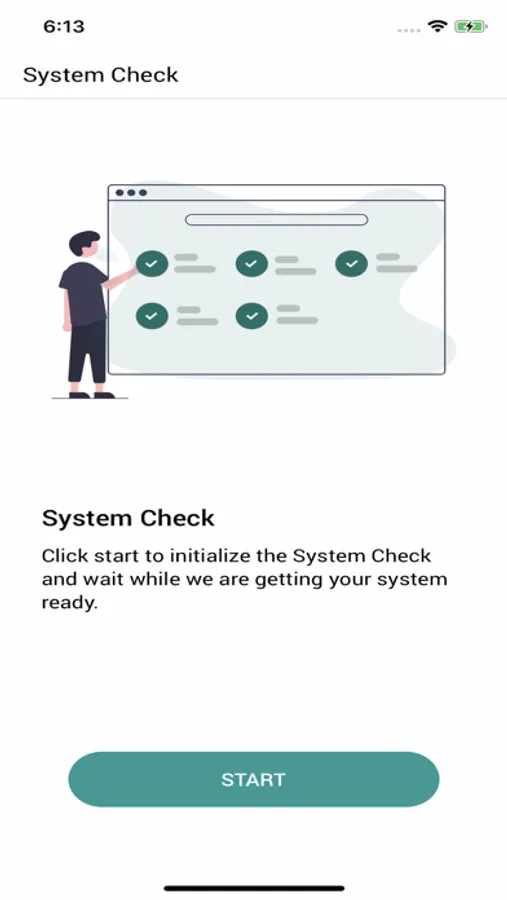 6:13

System Check

System Check

Click start to initialize the System Check and wait while we are getting your system ready.

START