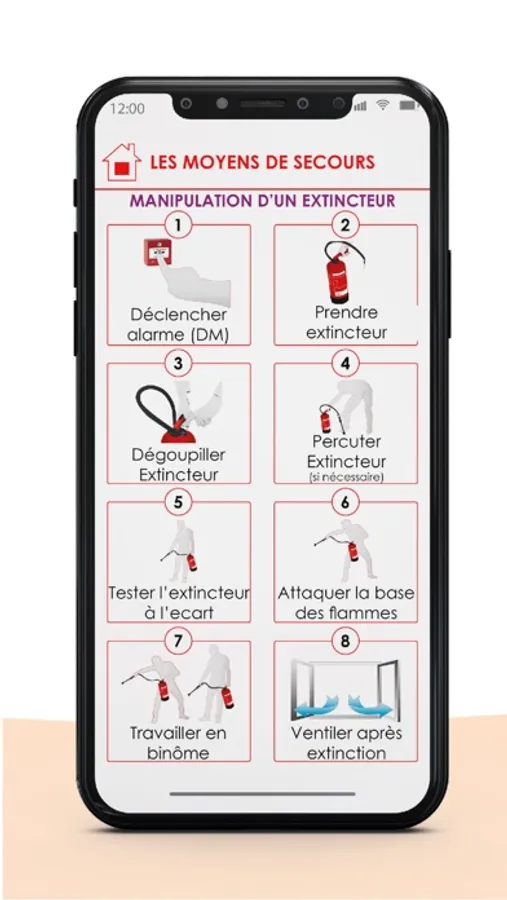 12:00

LES MOYENS DE SECOURS

MANIPULATION D'UN EXTINCTEUR

1
Déclencher alarme (DM)

2
Prendre extincteur

3
Dégoupiller Extincteur

4
Percuter Extincteur
(si nécessaire)

5
Tester l'extincteur à l'ecart

6
Attaquer la base des flammes

7
Travailler en binôme

8
Ventiler après extinction