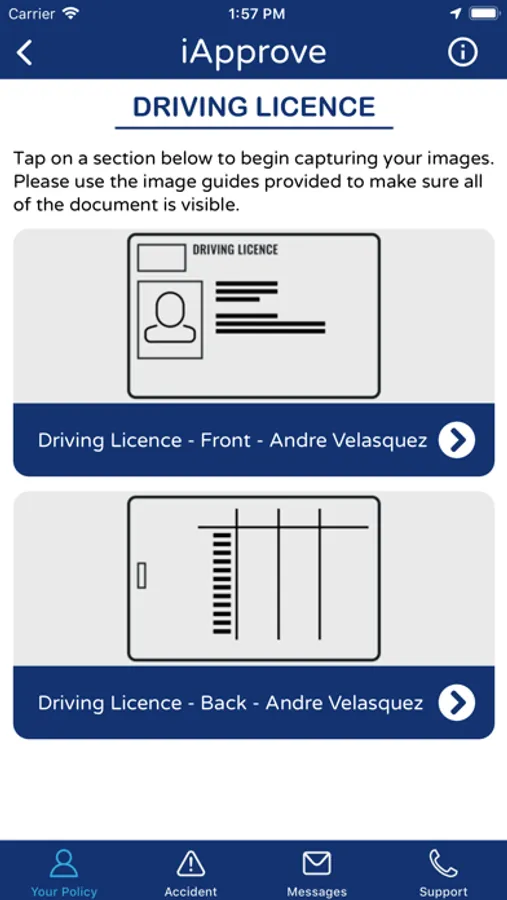 Carrier 1:57 PM

iApprove

DRIVING LICENCE

Tap on a section below to begin capturing your images. Please use the image guides provided to make sure all of the document is visible.

DRIVING LICENCE

Driving Licence - Front - Andre Velasquez

Driving Licence - Back - Andre Velasquez

Your Policy
Accident
Messages
Support