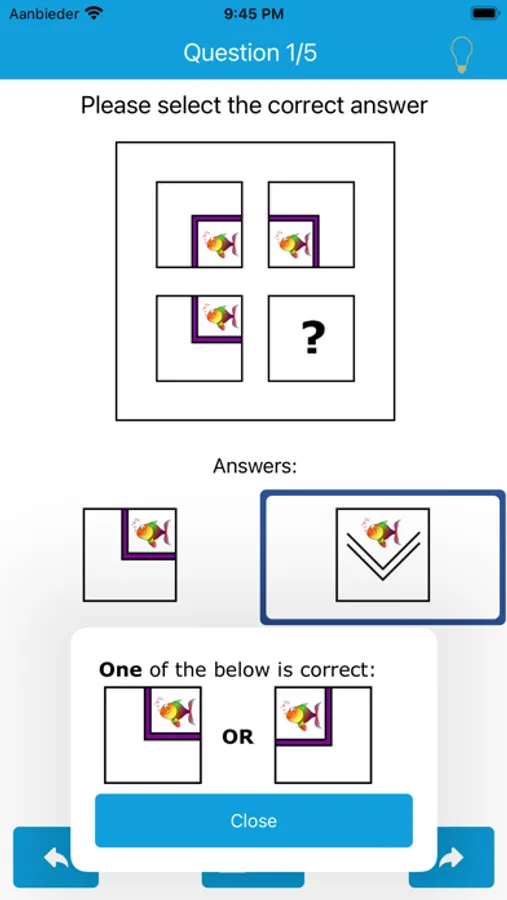 Aanbieder 9:45 PM

Question 1/5

Please select the correct answer

?

Answers:

**One** of the below is correct:

OR

Close