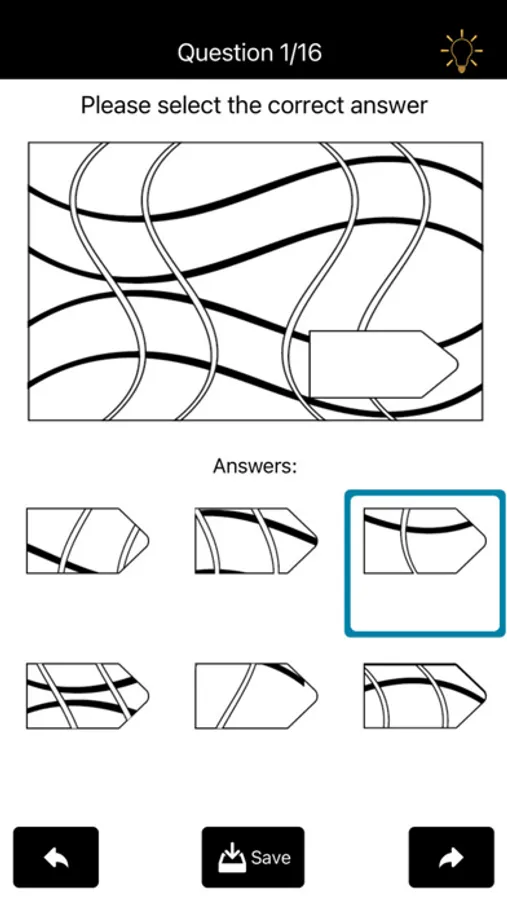 Question 1/16

Please select the correct answer

Answers:

Save