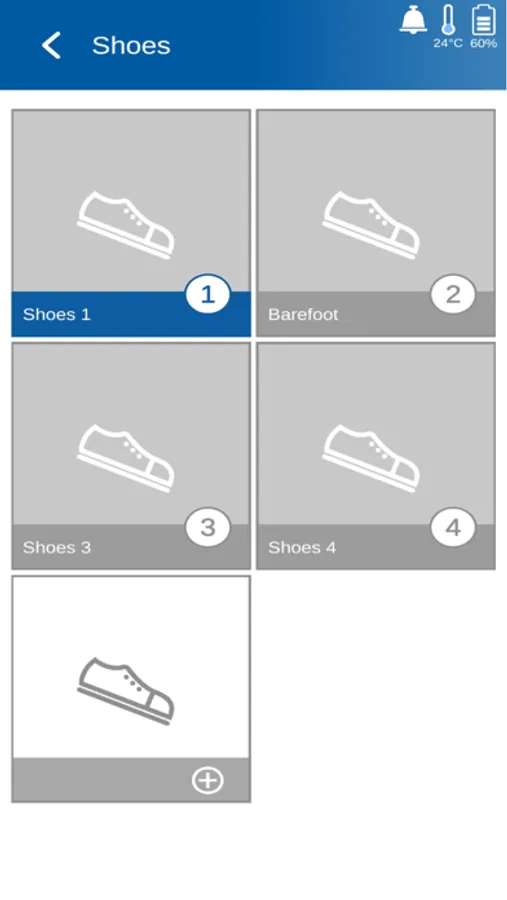 Shoes

24°C 60%

1
Shoes 1

2
Barefoot

3
Shoes 3

4
Shoes 4