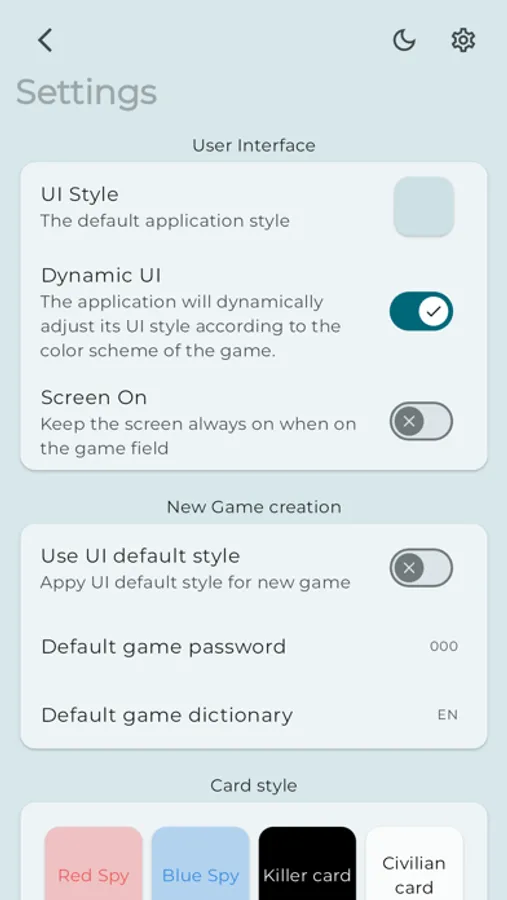 Settings

User Interface

UI Style
The default application style

Dynamic UI
The application will dynamically adjust its UI style according to the color scheme of the game.

Screen On
Keep the screen always on when on the game field

New Game creation

Use UI default style
Appy UI default style for new game

Default game password 000

Default game dictionary EN

Card style

Red Spy
Blue Spy
Killer card
Civilian card