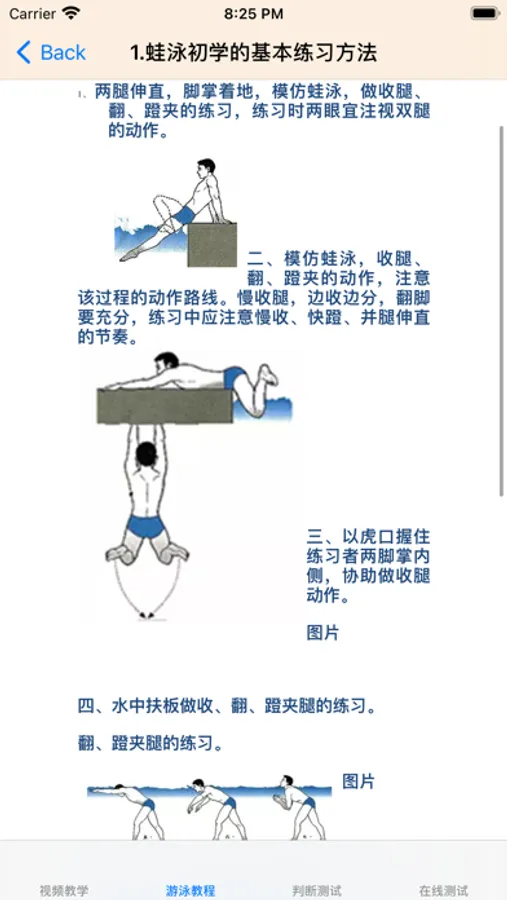 Carrier

8:25 PM

Back

1.蛙泳初学的基本练习方法

1、两腿伸直，脚掌着地，模仿蛙泳，做收腿、翻、蹬夹的练习，练习时两眼宜注视双腿的动作。

二、模仿蛙泳，收腿、翻、蹬夹的动作，注意该过程的动作路线。慢收腿，边收边分，翻脚要充分，练习中应注意慢收、快蹬、并腿伸直的节奏。

三、以虎口握住练习者两脚掌内侧，协助做收腿动作。

图片

四、水中扶板做收、翻、蹬夹腿的练习。

翻、蹬夹腿的练习。

图片

视频教学

游泳教程

判断测试

在线测试